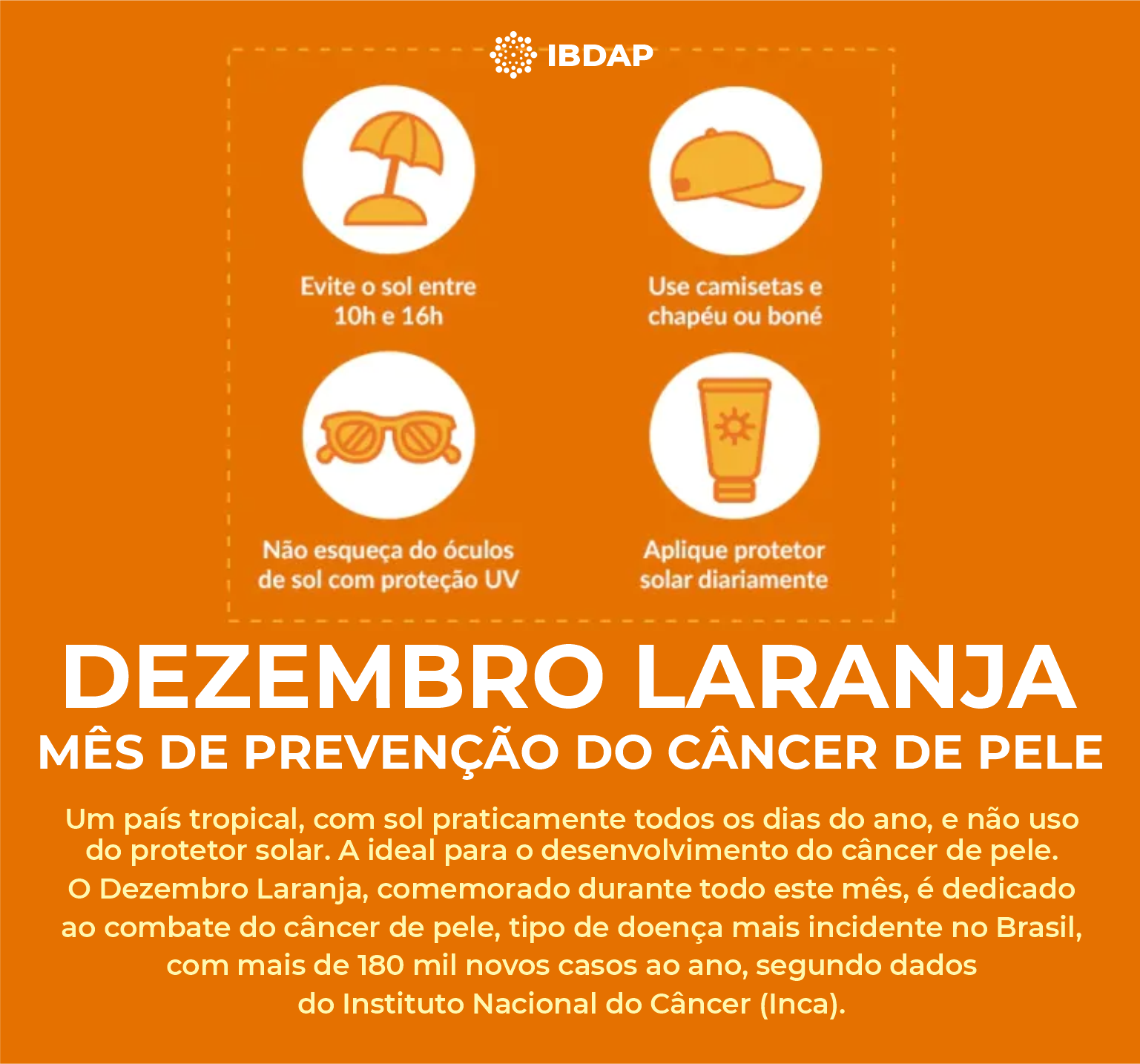 IBDAP

Evite o sol entre 10h e 16h

Use camisetas e chapéu ou boné

Não esqueça do óculos de sol com proteção UV

Aplique protetor solar diariamente

DEZEMBRO LARANJA
MÊS DE PREVENÇÃO DO CÂNCER DE PELE

Um país tropical, com sol praticamente todos os dias do ano, e não uso do protetor solar. A ideal para o desenvolvimento do câncer de pele.
O Dezembro Laranja, comemorado durante todo este mês, é dedicado ao combate do câncer de pele, tipo de doença mais incidente no Brasil, com mais de 180 mil novos casos ao ano, segundo dados do Instituto Nacional do Câncer (Inca).